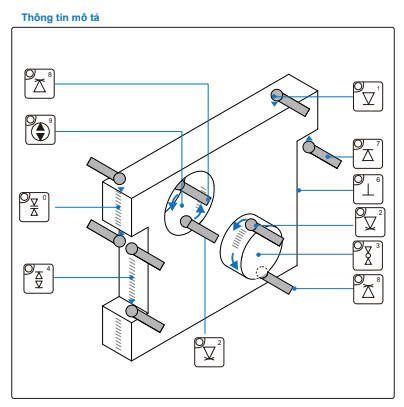 Thông tin mô tả

8

9

0

4

1

7

6

2

3

8

2